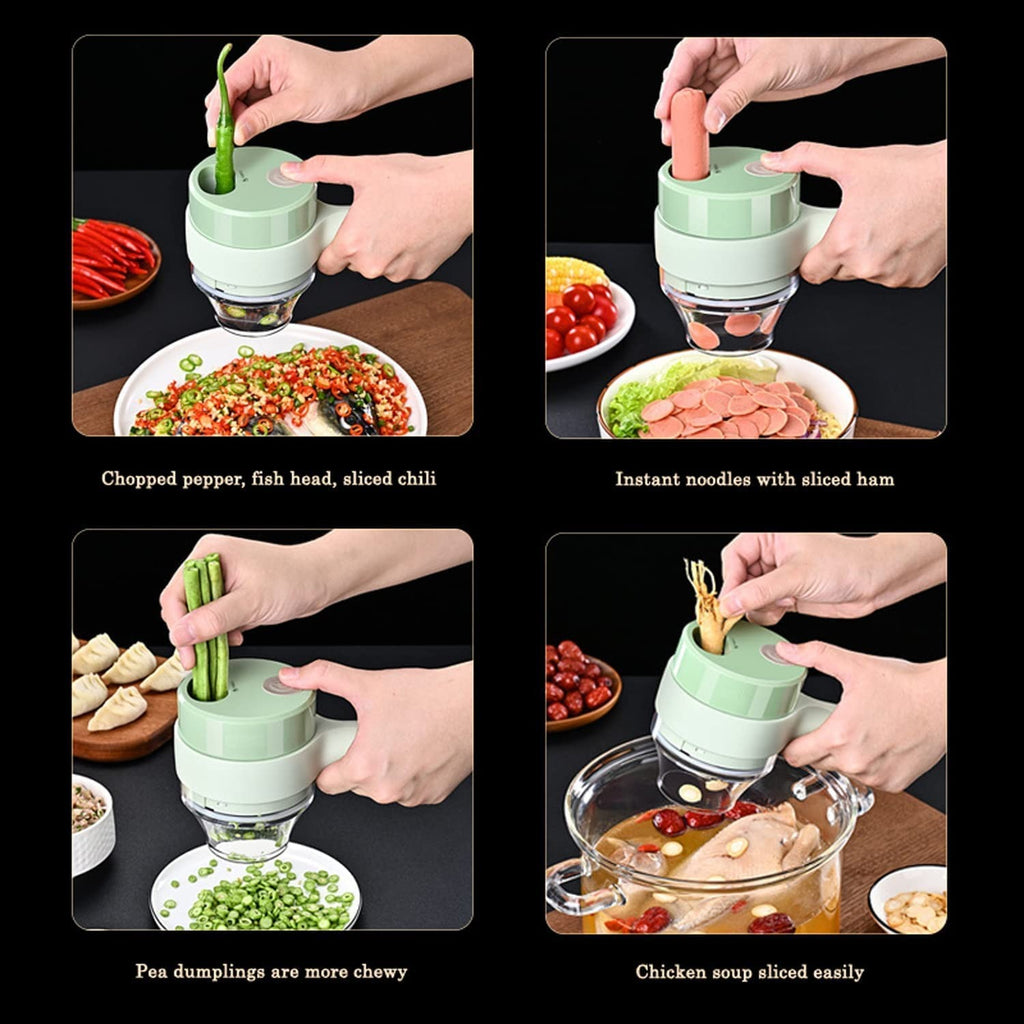 Chopped pepper, fish head, sliced chili

Instant noodles with sliced ham

Pea dumplings are more chewy

Chicken soup sliced easily